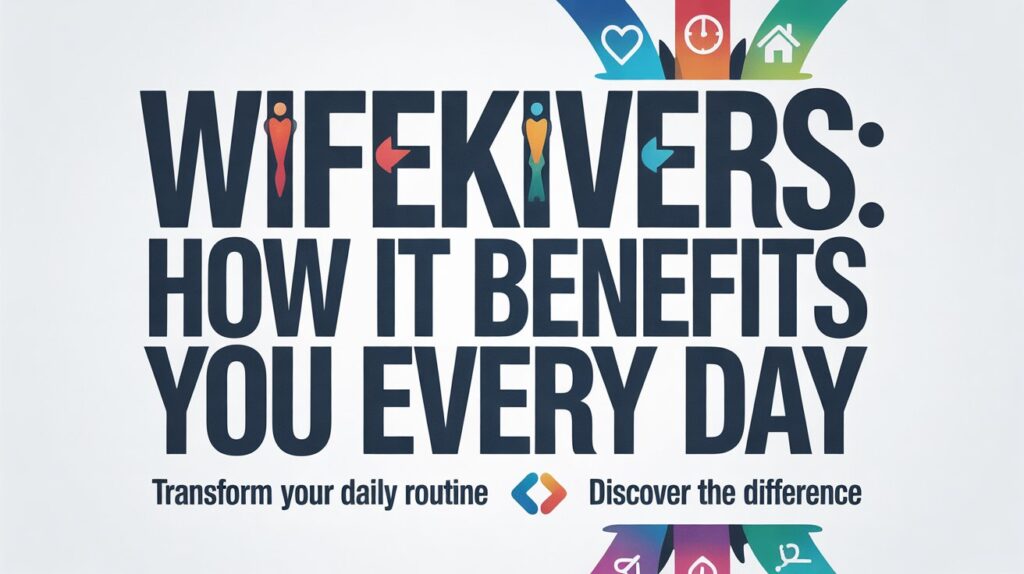 WIFEKIVERS: HOW IT BENEFITS YOU EVERY DAY

Transform your daily routine Discover the difference