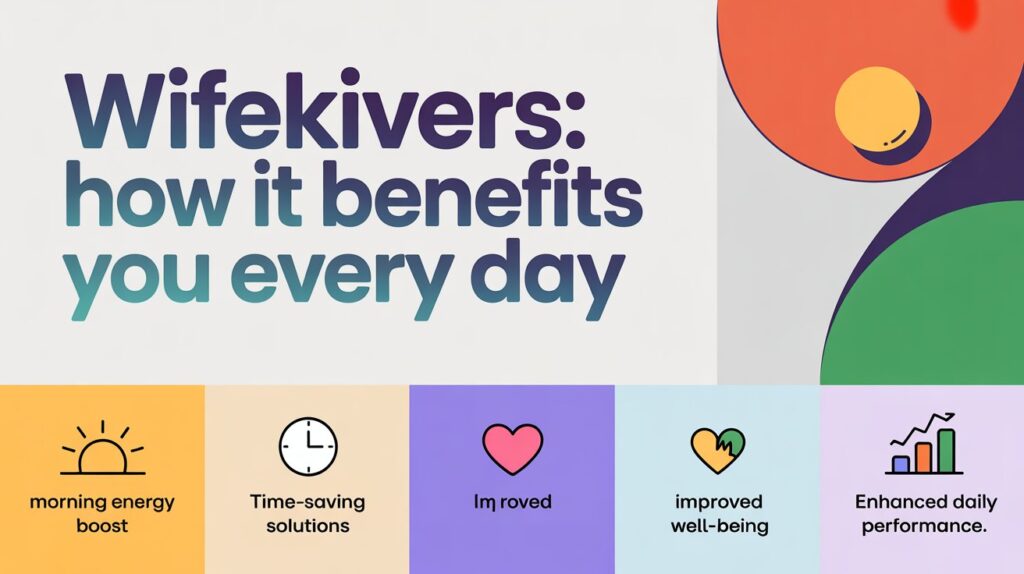 Wifekivers: how it benefits you every day

morning energy boost

Time-saving solutions

Im roved

improved well-being

Enhanced daily performance.